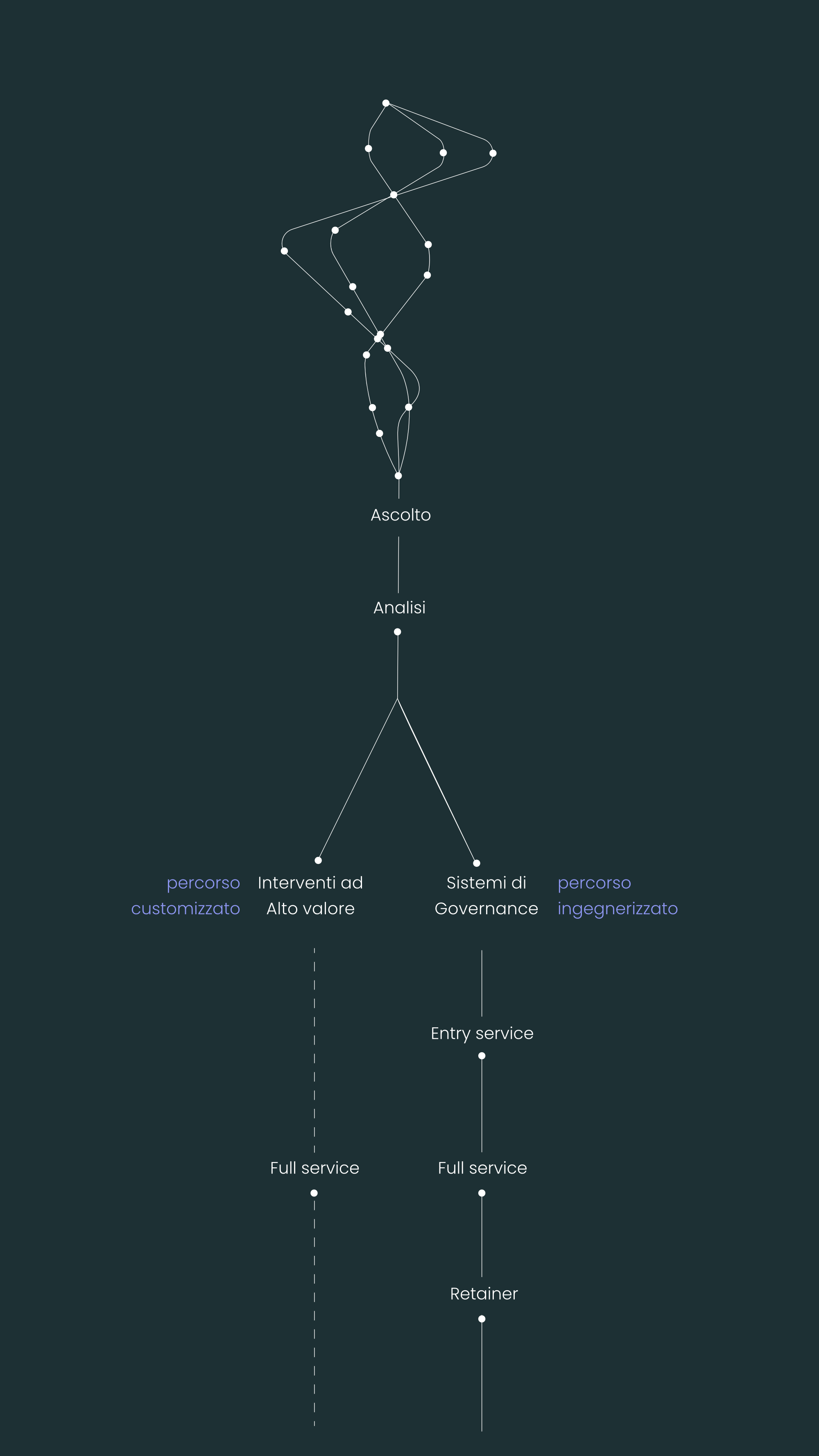 Ascolto

Analisi

percorso customizzato

Interventi ad Alto valore

Sistemi di Governance

percorso ingegnerizzato

Entry service

Full service

Full service

Retainer